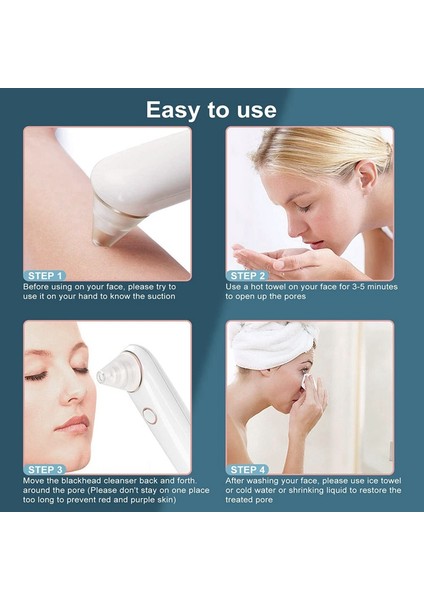 Easy to use

STEP 1
Before using on your face, please try to use it on your hand to know the suction

STEP 2
Use a hot towel on your face for 3-5 minutes to open up the pores

STEP 3
Move the blackhead cleanser back and forth. around the pore (Please don't stay on one place too long to prevent red and purple skin)

STEP 4
After washing your face, please use ice towel or cold water or shrinking liquid to restore the treated pore