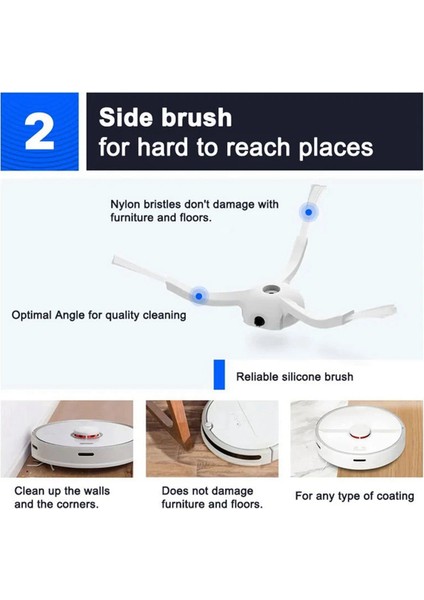 2

Side brush
for hard to reach places

Nylon bristles don't damage with furniture and floors.

Optimal Angle for quality cleaning

Reliable silicone brush

Clean up the walls and the corners.

Does not damage furniture and floors.

For any type of coating