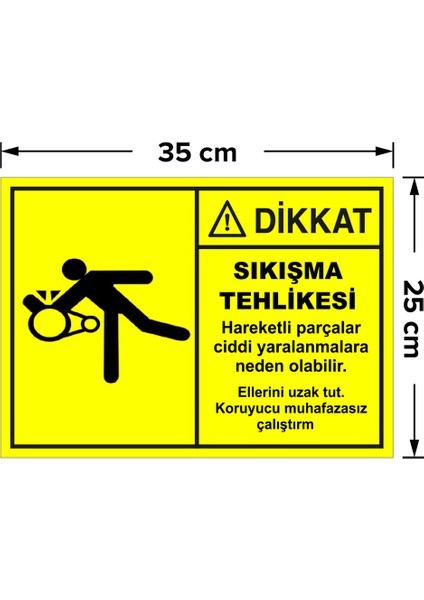 35 cm

25 cm

DİKKAT

SIKIŞMA TEHLİKESİ

Hareketli parçalar ciddi yaralanmalara neden olabilir.

Ellerini uzak tut. Koruyucu muhafazasız çalıştırm