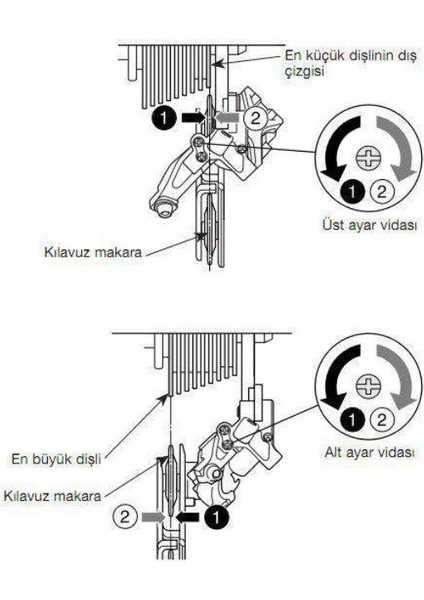 En küçük dişlinin dış çizgisi

1

2

1 2

Üst ayar vidası

Kılavuz makara

1 2

Alt ayar vidası

En büyük dişli

Kılavuz makara

2

1