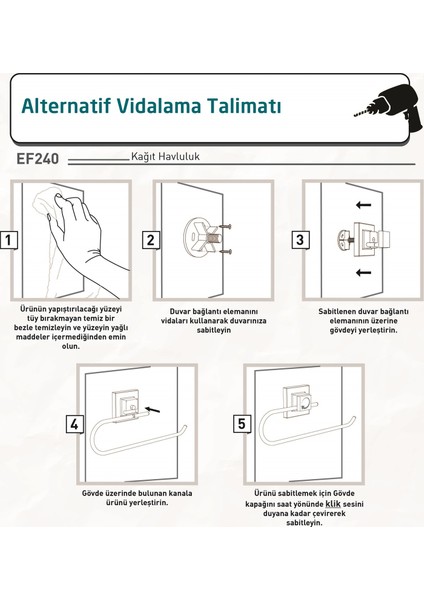 Alternatif Vidalama Talimatı

EF240 Kağıt Havluluk

1

Ürünün yapıştırılacağı yüzeyi tüy bırakmayan temiz bir bezle temizleyin ve yüzeyin yağlı maddeler içermediğinden emin olun.

2

Duvar bağlantı elemanını vidaları kullanarak duvarınıza sabitleyin

3

Sabitlenen duvar bağlantı elemanının üzerine gövdeyi yerleştirin.

4

Gövde üzerinde bulunan kanala ürünü yerleştirin.

5

Ürünü sabitlemek için Gövde kapağını saat yönünde klik sesini duyana kadar çevirerek sabitleyin.