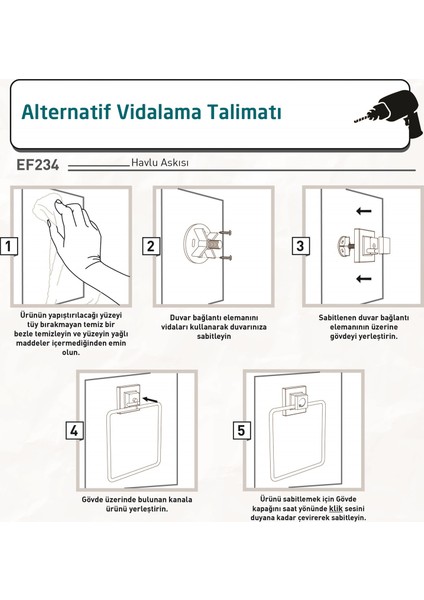 Alternatif Vidalama Talimatı

EF234 Havlu Askısı

1

Ürünün yapıştırılacağı yüzeyi tüy bırakmayan temiz bir bezle temizleyin ve yüzeyin yağlı maddeler içermediğinden emin olun.

2

Duvar bağlantı elemanını vidaları kullanarak duvarınıza sabitleyin

3

Sabitlenen duvar bağlantı elemanının üzerine gövdeyi yerleştirin.

4

Gövde üzerinde bulunan kanala ürünü yerleştirin.

5

Ürünü sabitlemek için Gövde kapağını saat yönünde klik sesini duyana kadar çevirerek sabitleyin.