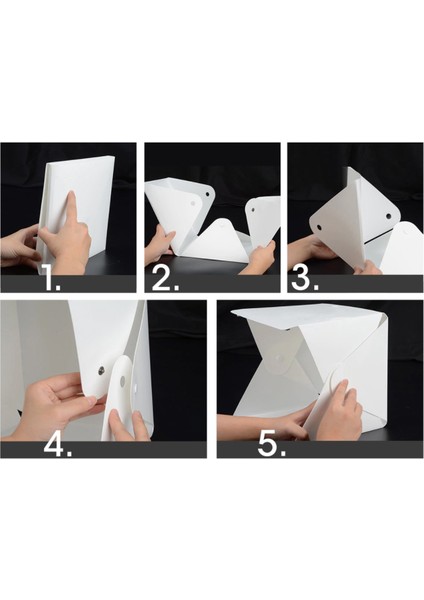 1.

2.

3.

4.

5.