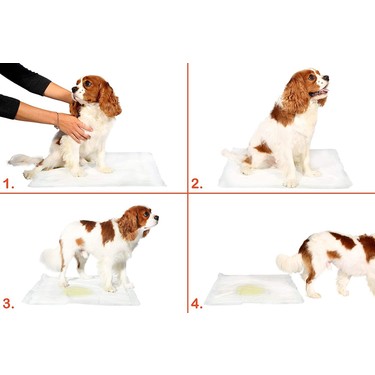 1.

2.

3.

4.