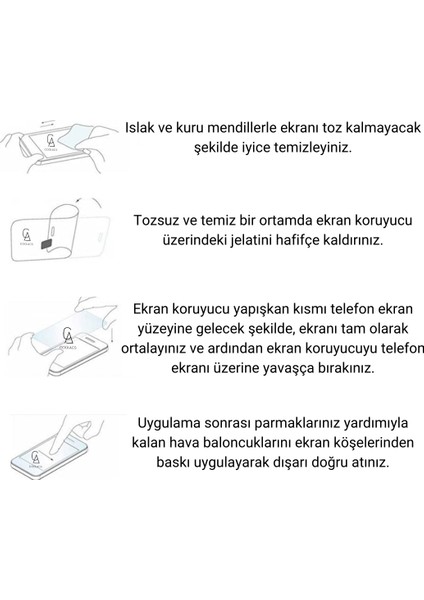 Islak ve kuru mendillerle ekranı toz kalmayacak şekilde iyice temizleyiniz.

Tozsuz ve temiz bir ortamda ekran koruyucu üzerindeki jelatini hafifçe kaldırınız.

Ekran koruyucu yapışkan kısmı telefon ekran yüzeyine gelecek şekilde, ekranı tam olarak ortalayınız ve ardından ekran koruyucuyu telefon ekranı üzerine yavaşça bırakınız.

Uygulama sonrası parmaklarınız yardımıyla kalan hava baloncuklarını ekran köşelerinden baskı uygulayarak dışarı doğru atınız.