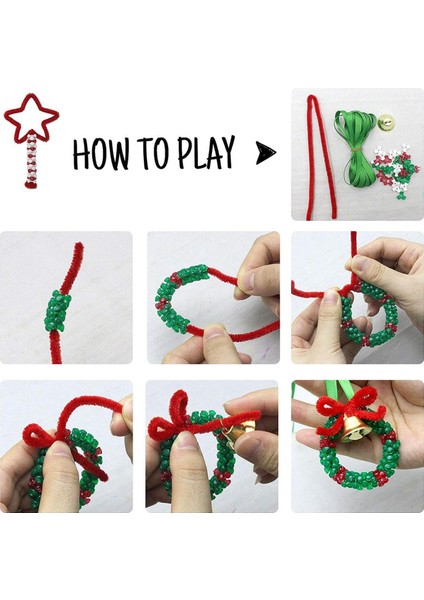 HOW TO PLAY