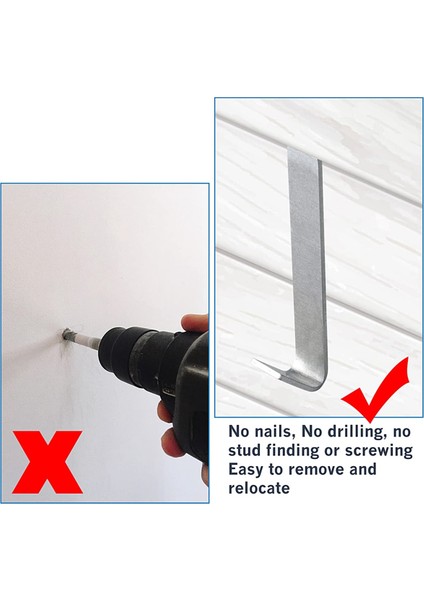 No nails, No drilling, no stud finding or screwing
Easy to remove and relocate