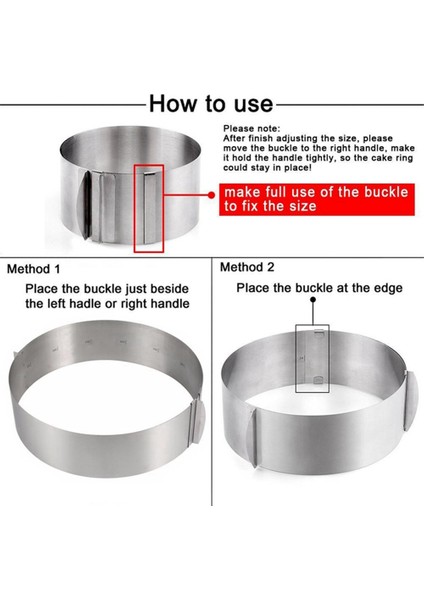 How to use

Please note:
After finish adjusting the size, please move the buckle to the right handle, make it hold the handle tightly, so the cake ring could stay in place!

make full use of the buckle to fix the size

Method 1

Place the buckle just beside the left hadle or right handle

Method 2

Place the buckle at the edge