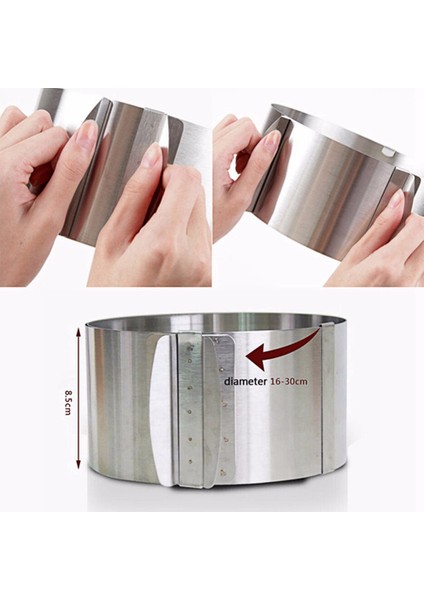 8.5cm

diameter 16-30cm