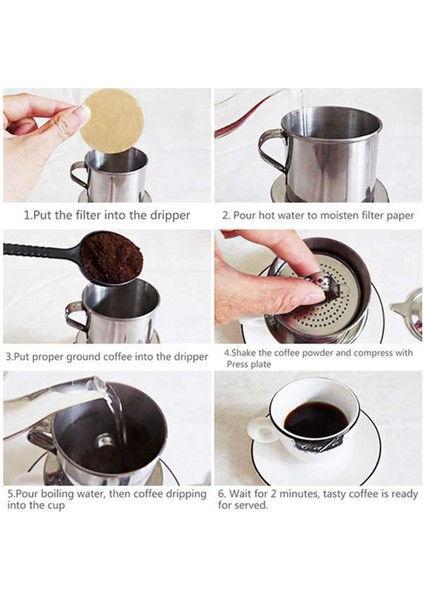 1.Put the filter into the dripper

2. Pour hot water to moisten filter paper

3.Put proper ground coffee into the dripper

4.Shake the coffee powder and compress with Press plate

5.Pour boiling water, then coffee dripping into the cup

6. Wait for 2 minutes, tasty coffee is ready for served.