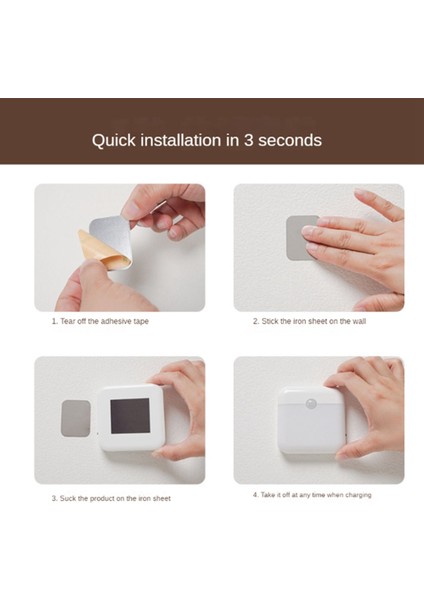 Quick installation in 3 seconds

1. Tear off the adhesive tape

2. Stick the iron sheet on the wall

3. Suck the product on the iron sheet

4. Take it off at any time when charging