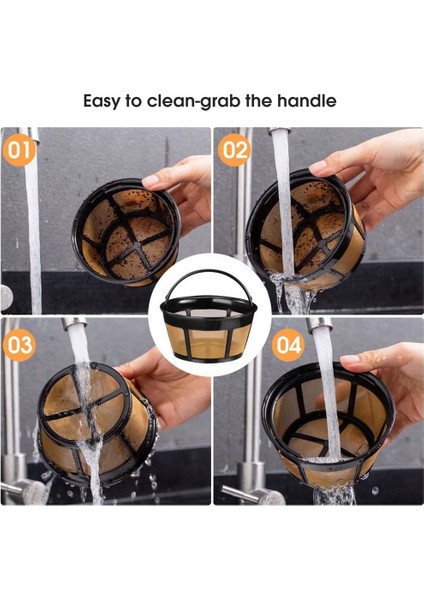 Easy to clean-grab the handle

01

02

03

04