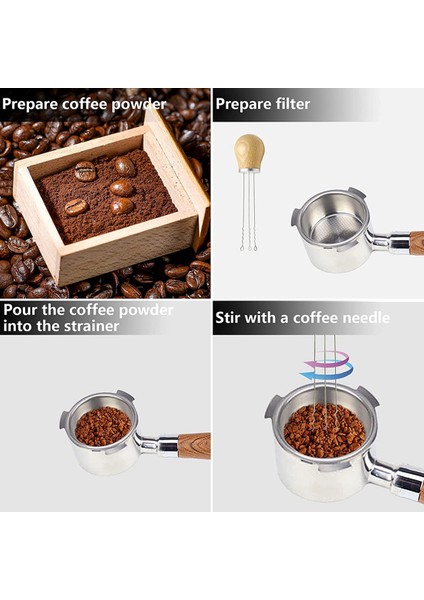 Prepare coffee powder

Prepare filter

Pour the coffee powder into the strainer

Stir with a coffee needle