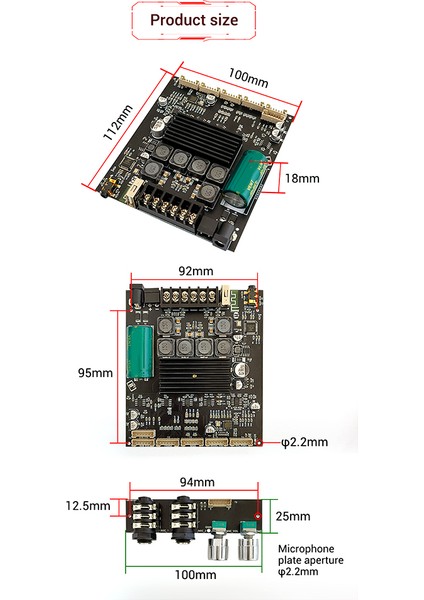 Product size

100mm

112mm

18mm

92mm

95mm

φ2.2mm

94mm

12.5mm

25mm

Microphone plate aperture φ2.2mm

100mm