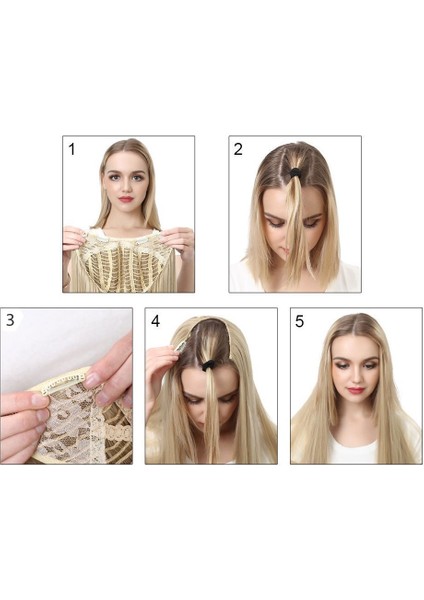 1

2

3

4

5