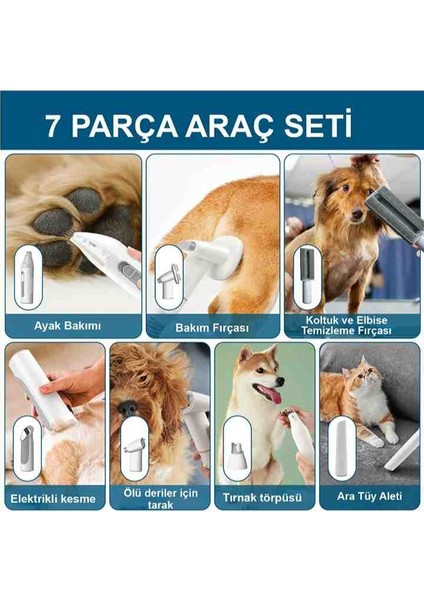 7 PARÇA ARAÇ SETİ

Ayak Bakımı

Bakım Fırçası

Koltuk ve Elbise Temizleme Fırçası

Elektrikli kesme

Ölü deriler için tarak

Tırnak törpüsü

Ara Tüy Aleti