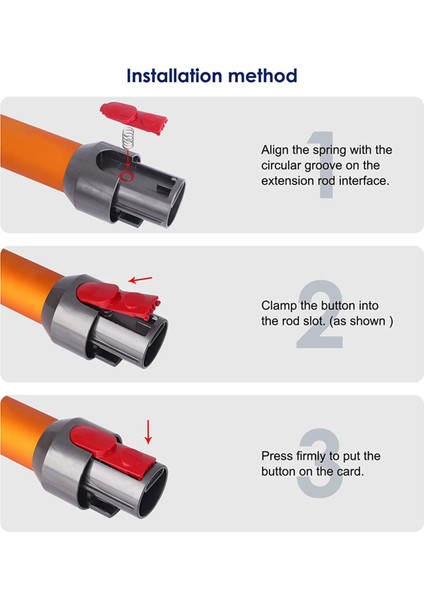 Installation method

1

Align the spring with the circular groove on the extension rod interface.

2

Clamp the button into the rod slot. (as shown )

3

Press firmly to put the button on the card.