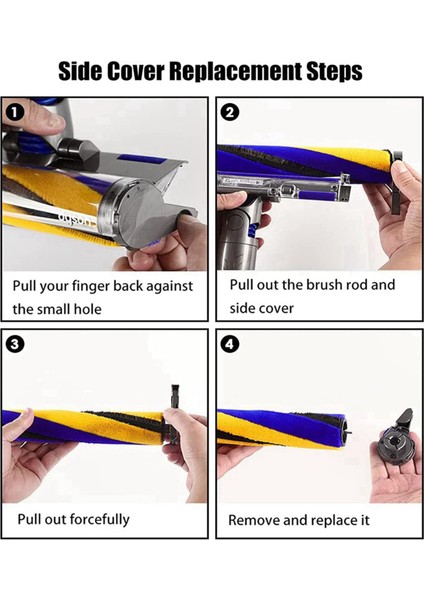 Side Cover Replacement Steps

1

dyson

Pull your finger back against the small hole

2

Pull out the brush rod and side cover

3

Pull out forcefully

4

Remove and replace it