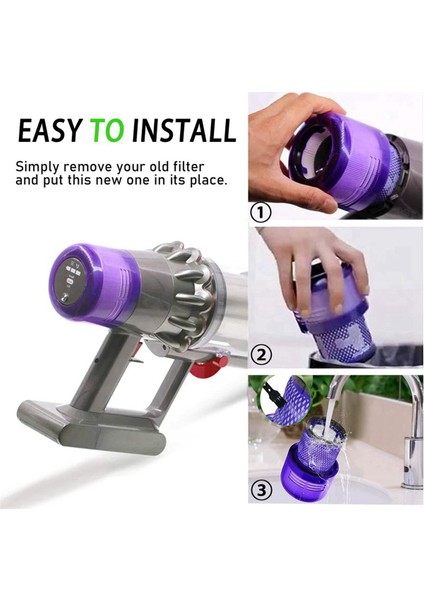 EASY TO INSTALL

Simply remove your old filter and put this new one in its place.

①

②

③