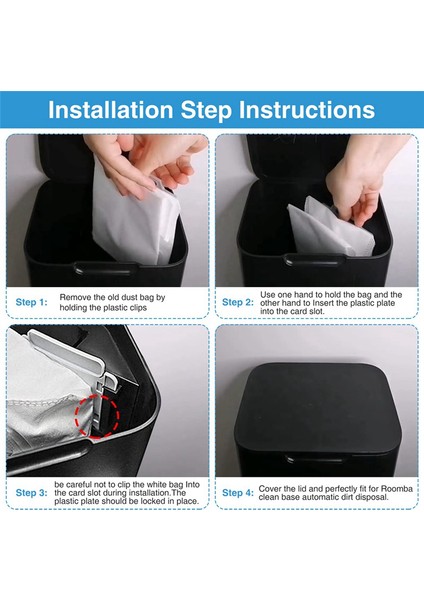 Installation Step Instructions

Step 1: Remove the old dust bag by holding the plastic clips

Step 2: Use one hand to hold the bag and the other hand to Insert the plastic plate into the card slot.

Step 3: be careful not to clip the white bag Into the card slot during installation.The plastic plate should be locked in place.

Step 4: Cover the lid and perfectly fit for Roomba clean base automatic dirt disposal.