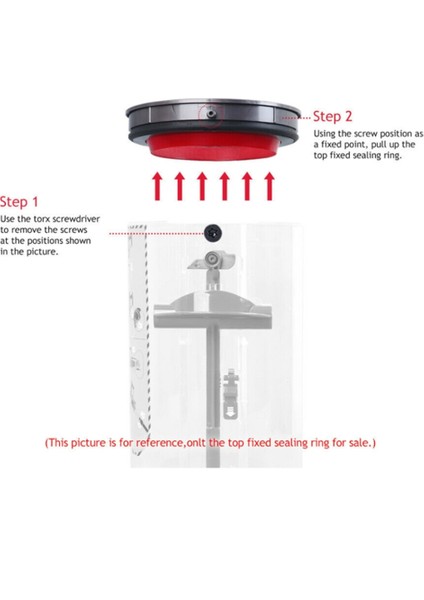 Step 2
Using the screw position as a fixed point, pull up the top fixed sealing ring.

Step 1
Use the torx screwdriver to remove the screws at the positions shown in the picture.

(This picture is for reference,onlt the top fixed sealing ring for sale.)