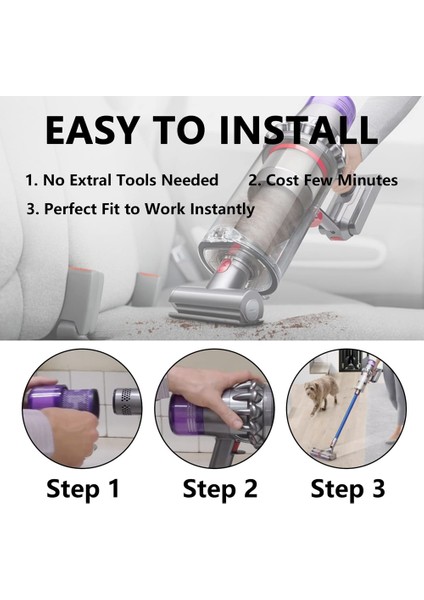 EASY TO INSTALL

1. No Extral Tools Needed 2. Cost Few Minutes

3. Perfect Fit to Work Instantly

Step 1 Step 2 Step 3