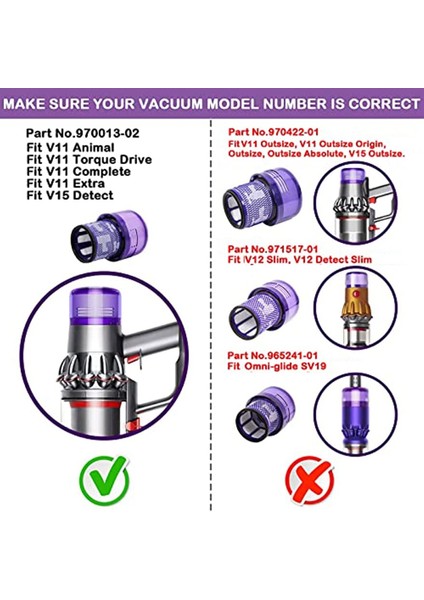 MAKE SURE YOUR VACUUM MODEL NUMBER IS CORRECT

Part No.970013-02
Fit V11 Animal
Fit V11 Torque Drive
Fit V11 Complete
Fit V11 Extra
Fit V15 Detect

Part No.970422-01
Fit V11 Outsize, V11 Outsize Origin, Outsize, Outsize Absolute, V15 Outsize.

Part No.971517-01
Fit V12 Slim, V12 Detect Slim

Part No.965241-01
Fit Omni-glide SV19