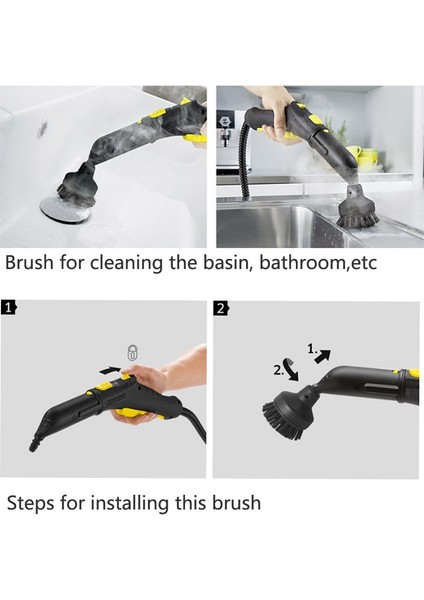 Brush for cleaning the basin, bathroom,etc

1

2

1.

2.

Steps for installing this brush