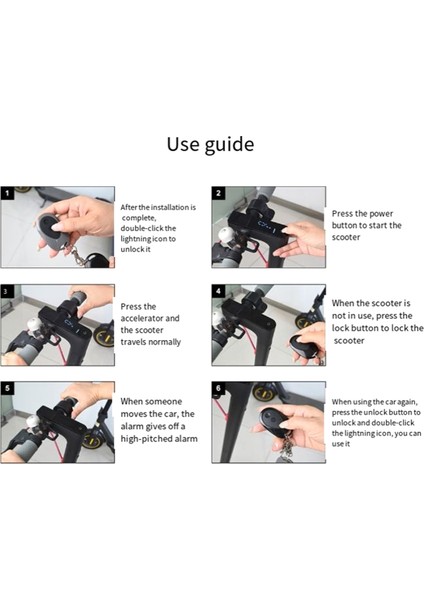 Use guide

1

After the installation is complete, double-click the lightning icon to unlock it

2

Press the power button to start the scooter

3

Press the accelerator and the scooter travels normally

4

When the scooter is not in use, press the lock button to lock the scooter

5

When someone moves the car, the alarm gives off a high-pitched alarm

6

When using the car again, press the unlock button to unlock and double-click the lightning icon, you can use it