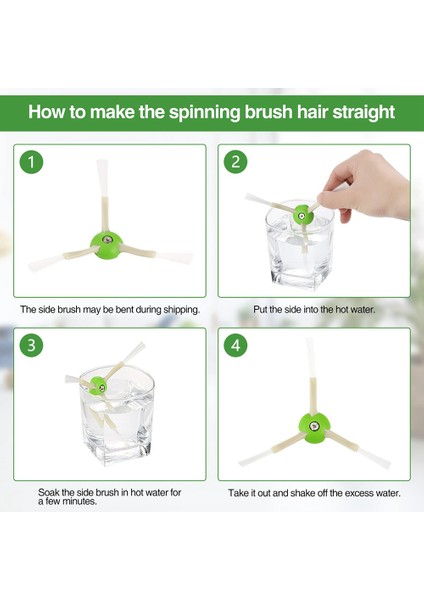 How to make the spinning brush hair straight

1

The side brush may be bent during shipping.

2

Put the side into the hot water.

3

Soak the side brush in hot water for a few minutes.

4

Take it out and shake off the excess water.