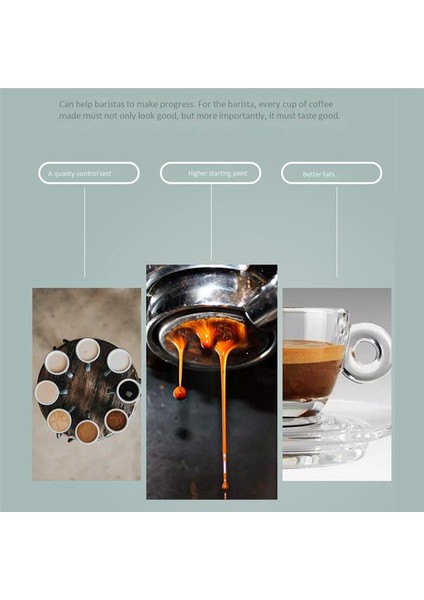 Can help baristas to make progress. For the barista, every cup of coffee made must not only look good, but more importantly, it must taste good.

A quality control test

Higher starting point

Better fats