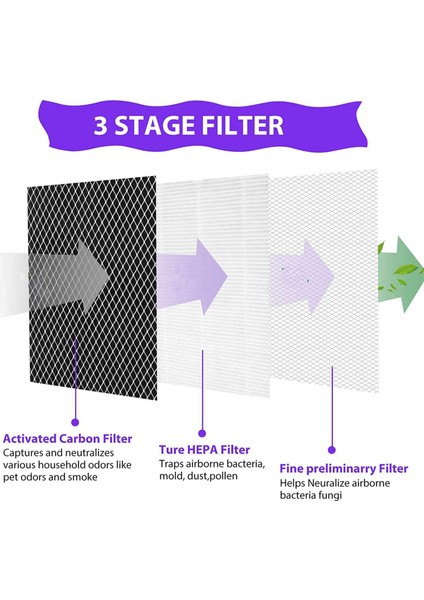 3 STAGE FILTER

Activated Carbon Filter
Captures and neutralizes various household odors like pet odors and smoke

Ture HEPA Filter
Traps airborne bacteria, mold, dust,pollen

Fine preliminarry Filter
Helps Neuralize airborne bacteria fungi