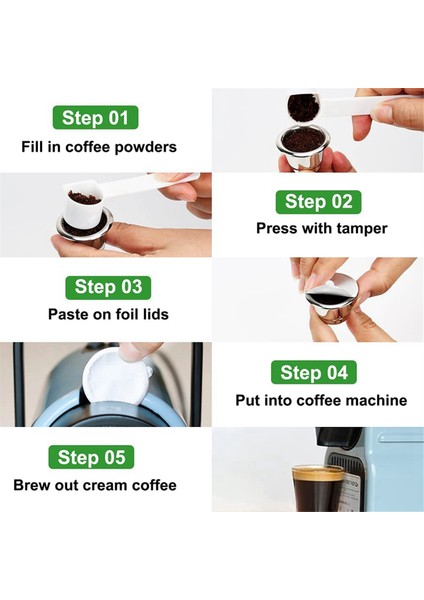 Step 01
Fill in coffee powders

Step 02
Press with tamper

Step 03
Paste on foil lids

Step 04
Put into coffee machine

Step 05
Brew out cream coffee