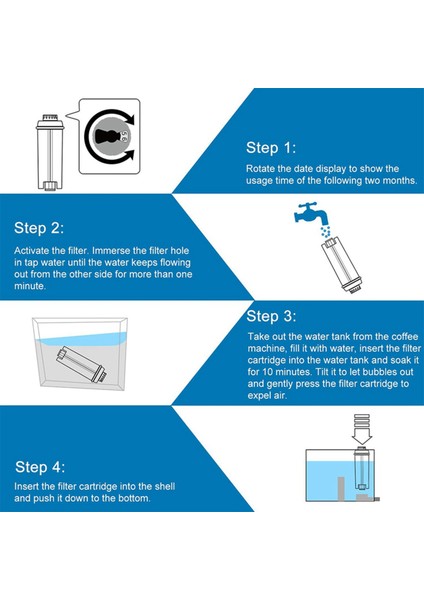 Step 1:

Rotate the date display to show the usage time of the following two months.

Step 2:

Activate the filter. Immerse the filter hole in tap water until the water keeps flowing out from the other side for more than one minute.

Step 3:

Take out the water tank from the coffee machine, fill it with water, insert the filter cartridge into the water tank and soak it for 10 minutes. Tilt it to let bubbles out and gently press the filter cartridge to expel air.

Step 4:

Insert the filter cartridge into the shell and push it down to the bottom.