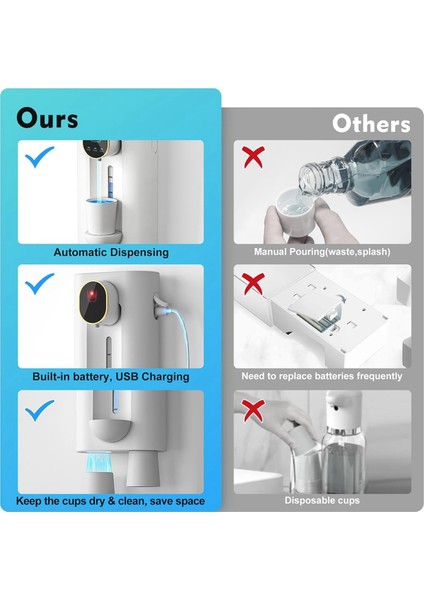 Ours

Automatic Dispensing

Built-in battery, USB Charging

Keep the cups dry & clean, save space

Others

Manual Pouring(waste,splash)

Need to replace batteries frequently

Disposable cups