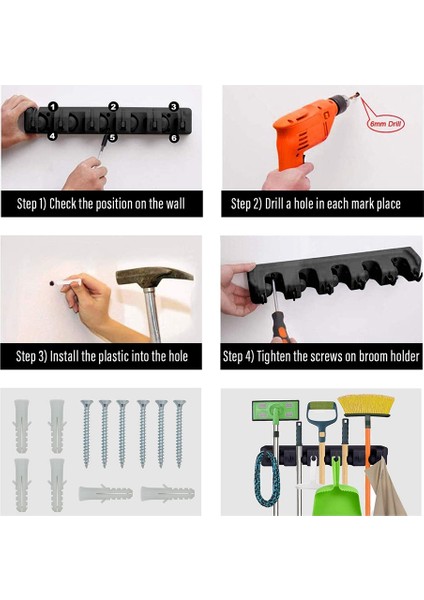 1
2
3
4
5
6

Step 1) Check the position on the wall

6mm Drill

Step 2) Drill a hole in each mark place

Step 3) Install the plastic into the hole

Step 4) Tighten the screws on broom holder