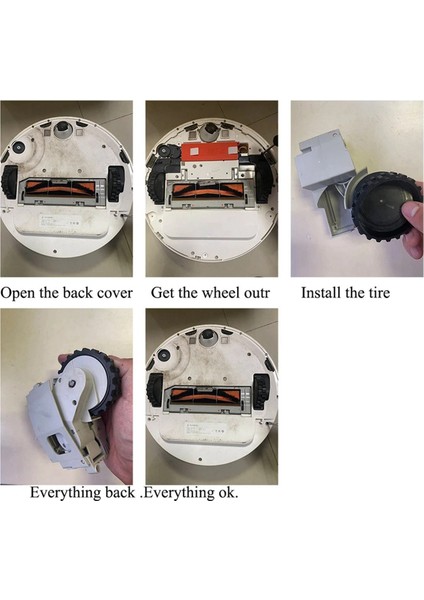 Open the back cover

Get the wheel outr

Install the tire

Everything back .Everything ok.