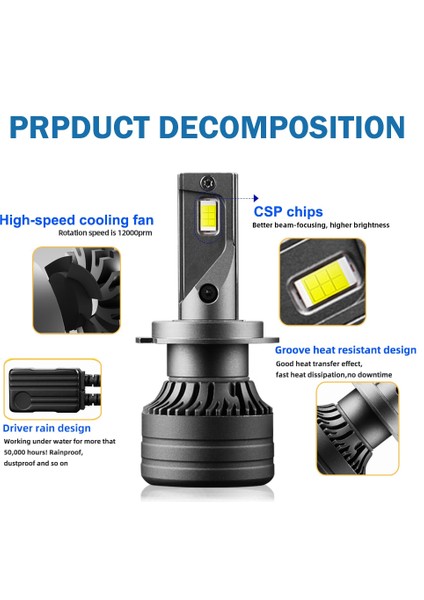 PRPDUCT DECOMPOSITION

High-speed cooling fan
Rotation speed is 12000prm

CSP chips
Better beam-focusing, higher brightness

Groove heat resistant design
Good heat transfer effect, fast heat dissipation,no downtime

Driver rain design
Working under water for more that 50,000 hours! Rainproof, dustproof and so on