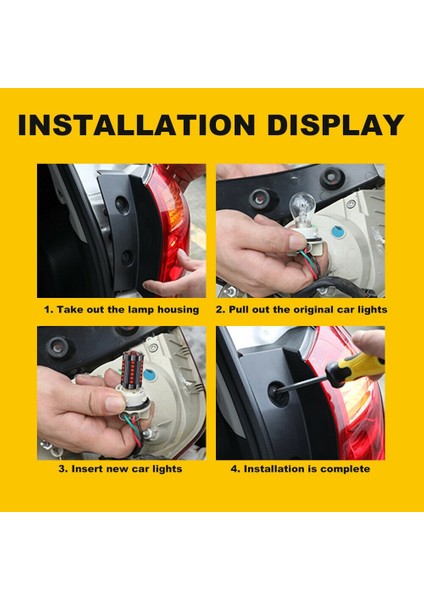 INSTALLATION DISPLAY

1. Take out the lamp housing

2. Pull out the original car lights

3. Insert new car lights

4. Installation is complete