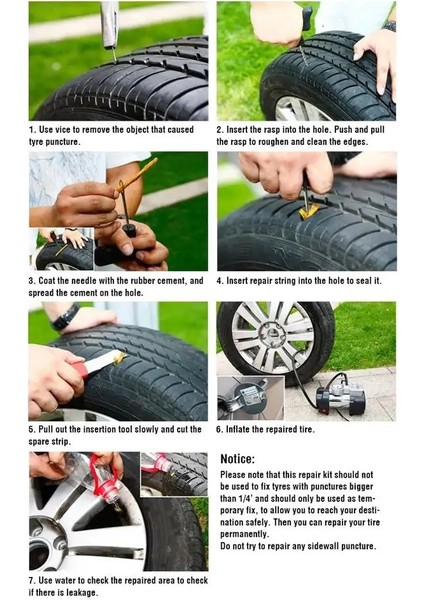 1. Use vice to remove the object that caused tyre puncture.

2. Insert the rasp into the hole. Push and pull the rasp to roughen and clean the edges.

3. Coat the needle with the rubber cement, and spread the cement on the hole.

4. Insert repair string into the hole to seal it.

5. Pull out the insertion tool slowly and cut the spare strip.

6. Inflate the repaired tire.

7. Use water to check the repaired area to check if there is leakage.

Notice:

Please note that this repair kit should not be used to fix tyres with punctures bigger than 1/4' and should only be used as temporary fix, to allow you to reach your destination safely. Then you can repair your tire permanently.
Do not try to repair any sidewall puncture.