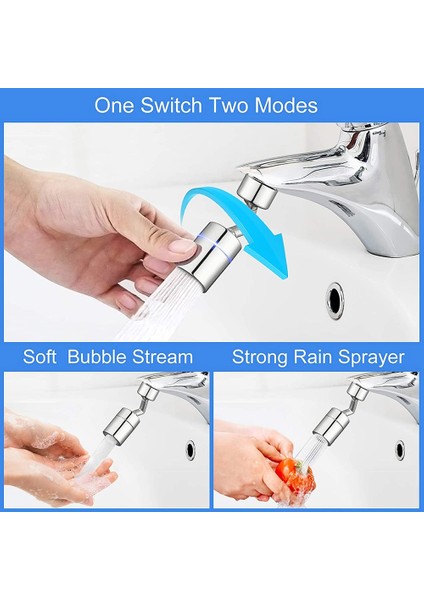 One Switch Two Modes

Soft Bubble Stream

Strong Rain Sprayer