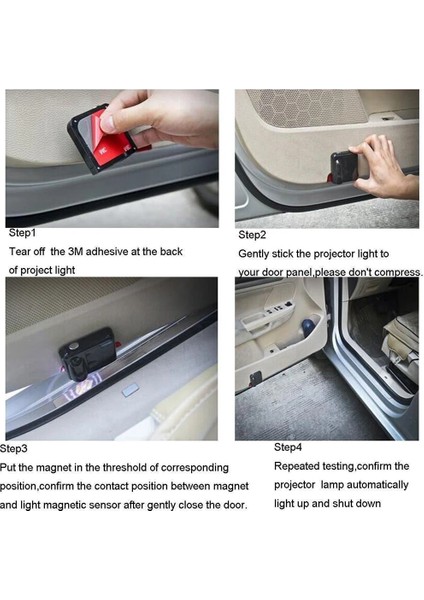 Step1
Tear off the 3M adhesive at the back of project light

Step2
Gently stick the projector light to your door panel,please don't compress.

Step3
Put the magnet in the threshold of corresponding position,confirm the contact position between magnet and light magnetic sensor after gently close the door.

Step4
Repeated testing,confirm the projector lamp automatically light up and shut down