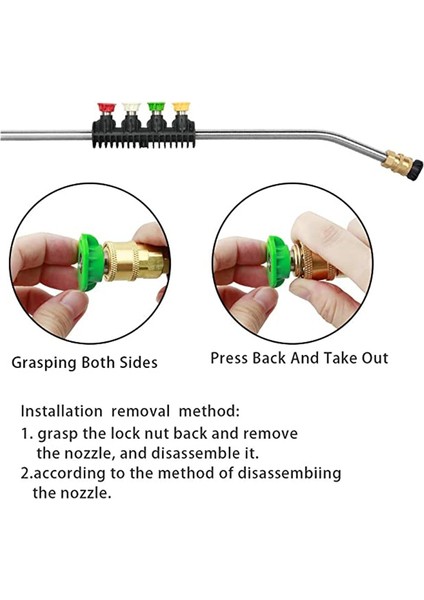 Grasping Both Sides

Press Back And Take Out

Installation removal method:

1. grasp the lock nut back and remove the nozzle, and disassemble it.

2.according to the method of disassembiing the nozzle.