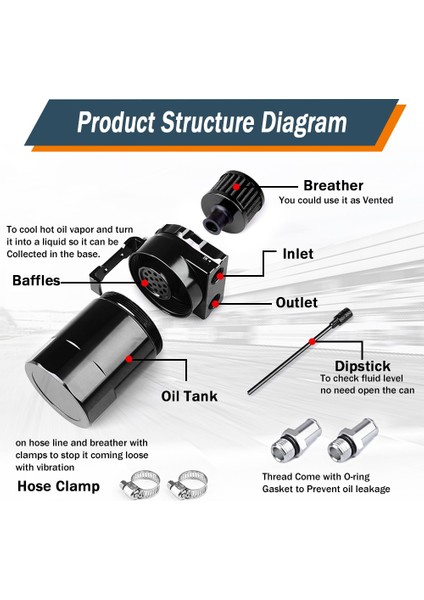 Product Structure Diagram

Breather
You could use it as Vented

To cool hot oil vapor and turn it into a liquid so it can be Collected in the base.

Baffles

Inlet

Outlet

Dipstick
To check fluid level no need open the can

Oil Tank

on hose line and breather with clamps to stop it coming loose with vibration

Hose Clamp

Thread Come with O-ring Gasket to Prevent oil leakage