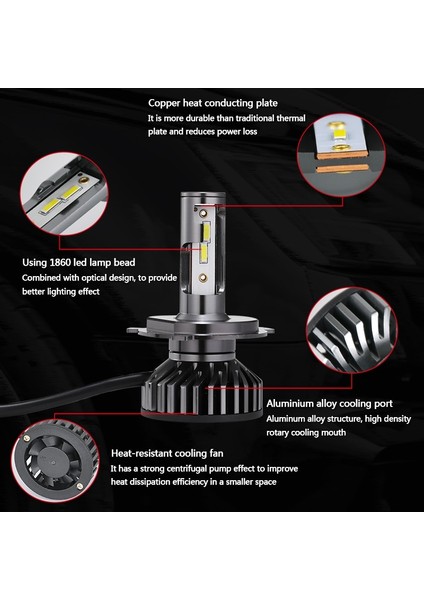 Copper heat conducting plate
It is more durable than traditional thermal plate and reduces power loss

Using 1860 led lamp bead
Combined with optical design, to provide better lighting effect

Aluminium alloy cooling port
Aluminum alloy structure, high density rotary cooling mouth

Heat-resistant cooling fan
It has a strong centrifugal pump effect to improve heat dissipation efficiency in a smaller space