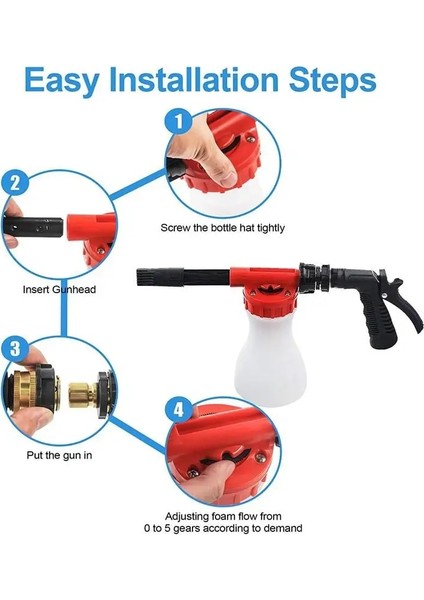 Easy Installation Steps

1

Screw the bottle hat tightly

2

Insert Gunhead

3

Put the gun in

4

Adjusting foam flow from 0 to 5 gears according to demand