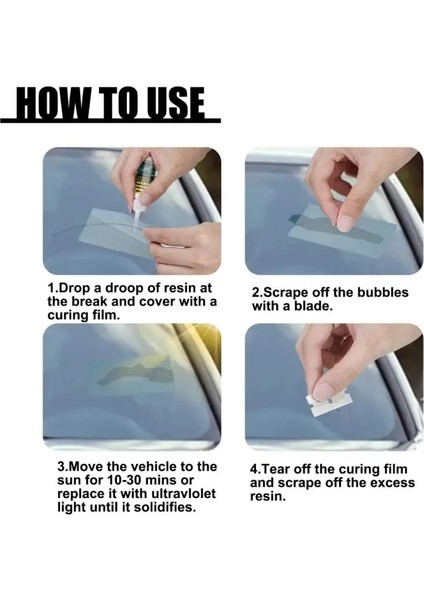 HOW TO USE

1.Drop a droop of resin at the break and cover with a curing film.

2.Scrape off the bubbles with a blade.

3.Move the vehicle to the sun for 10-30 mins or replace it with ultravlolet light until it solidifies.

4.Tear off the curing film and scrape off the excess resin.