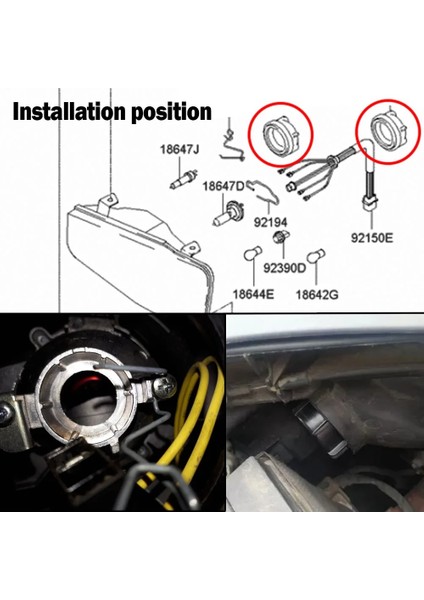 Installation position

18647J

18647D

92194

92150E

92390D

18644E

18642G