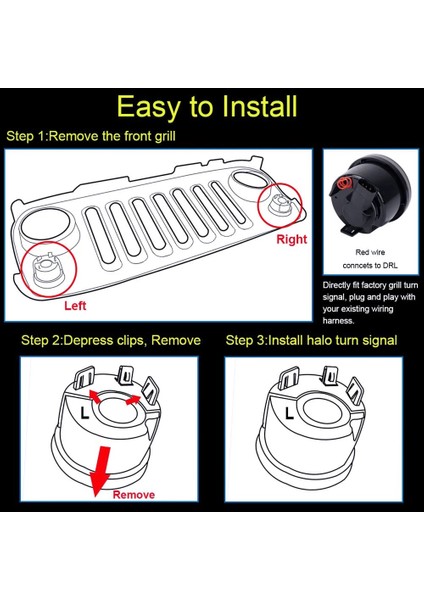 Easy to Install

Step 1:Remove the front grill

Right

Left

Red wire conncets to DRL

Directly fit factory grill turn signal, plug and play with your existing wiring harness.

Step 2:Depress clips, Remove

L

Remove

Step 3:Install halo turn signal

L