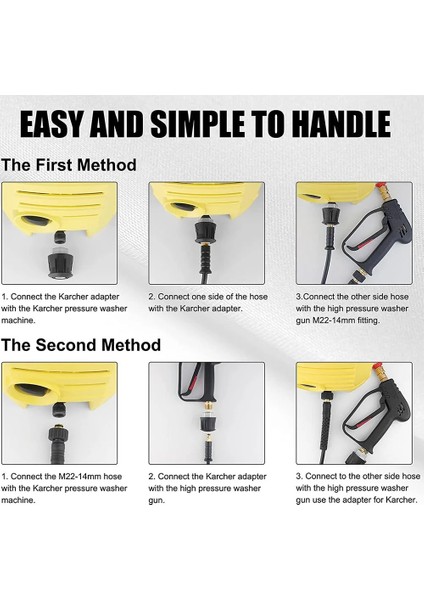 EASY AND SIMPLE TO HANDLE

The First Method

1. Connect the Karcher adapter with the Karcher pressure washer machine.

2. Connect one side of the hose with the Karcher adapter.

3.Connect the other side hose with the high pressure washer gun M22-14mm fitting.

The Second Method

1. Connect the M22-14mm hose with the Karcher pressure washer machine.

2. Connect the Karcher adapter with the high pressure washer gun.

3. Connect to the other side hose with the high pressure washer gun use the adapter for Karcher.